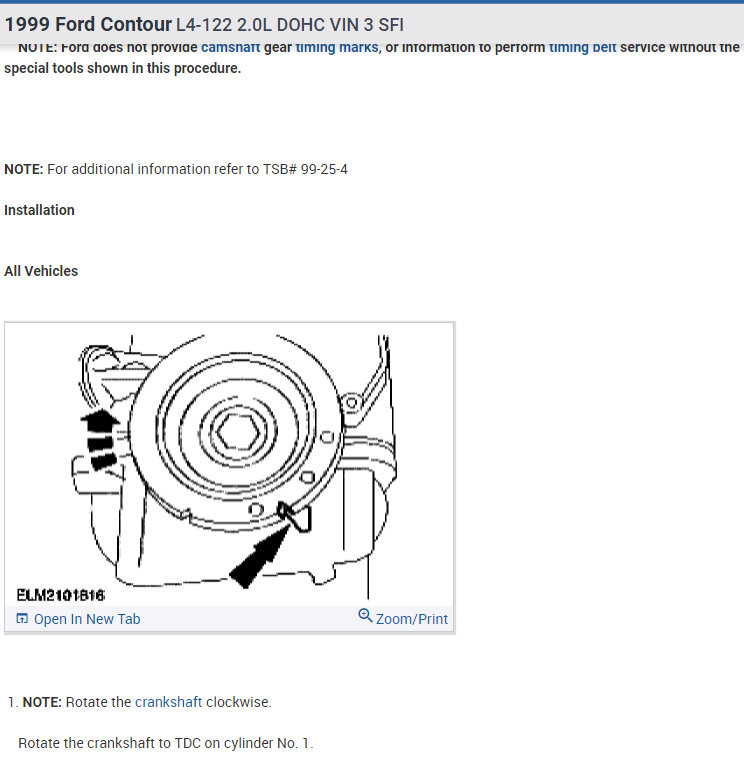 1999 Ford Contour L4-122 2.0L DOHC VIN 3 SFI

NOTE: Ford does not provide camshaft gear timing marks, or information to perform timing belt service without the special tools shown in this procedure.

NOTE: For additional information refer to TSB# 99-25-4

Installation

All Vehicles

ELM2101816

Open In New Tab

Zoom/Print

1. NOTE: Rotate the crankshaft clockwise.

Rotate the crankshaft to TDC on cylinder No. 1.