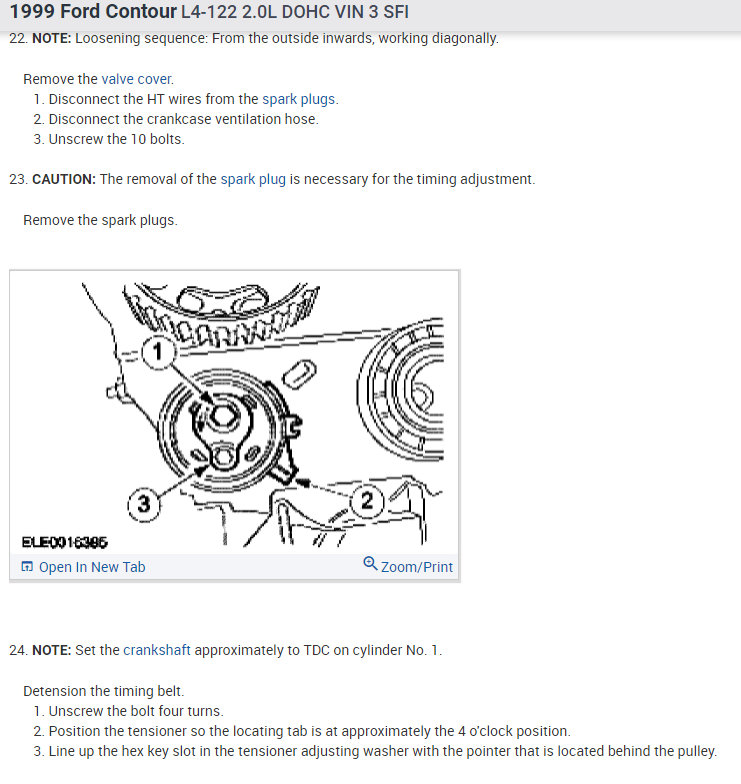 1999 Ford Contour L4-122 2.0L DOHC VIN 3 SFI

22. NOTE: Loosening sequence: From the outside inwards, working diagonally.

Remove the valve cover.
1. Disconnect the HT wires from the spark plugs.
2. Disconnect the crankcase ventilation hose.
3. Unscrew the 10 bolts.

23. CAUTION: The removal of the spark plug is necessary for the timing adjustment.

Remove the spark plugs.

1
2
3
ELE0016385

Open In New Tab
Zoom/Print

24. NOTE: Set the crankshaft approximately to TDC on cylinder No. 1.

Detension the timing belt.
1. Unscrew the bolt four turns.
2. Position the tensioner so the locating tab is at approximately the 4 o'clock position.
3. Line up the hex key slot in the tensioner adjusting washer with the pointer that is located behind the pulley.