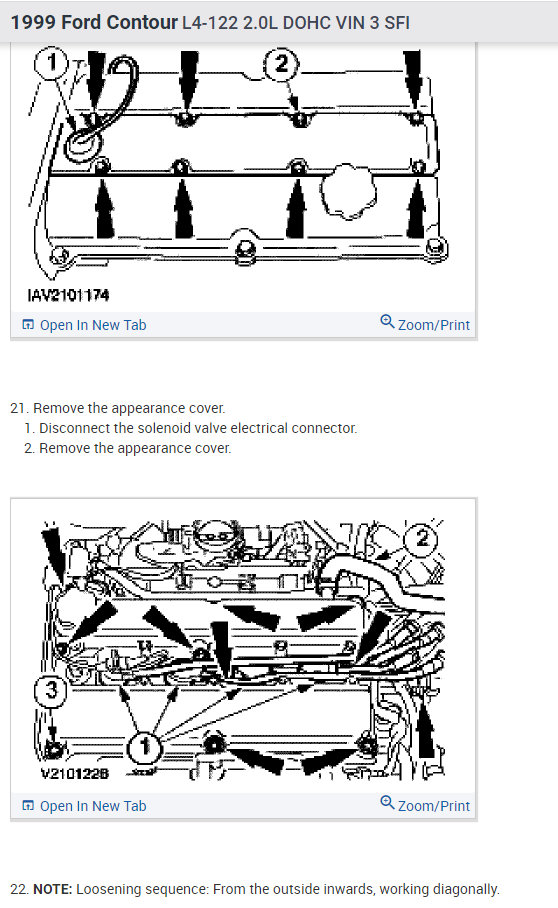 1999 Ford Contour L4-122 2.0L DOHC VIN 3 SFI

1

2

IAV2101174

Open In New Tab

Zoom/Print

21. Remove the appearance cover.
1. Disconnect the solenoid valve electrical connector.
2. Remove the appearance cover.

2

3

1

V2101226

Open In New Tab

Zoom/Print

22. NOTE: Loosening sequence: From the outside inwards, working diagonally.