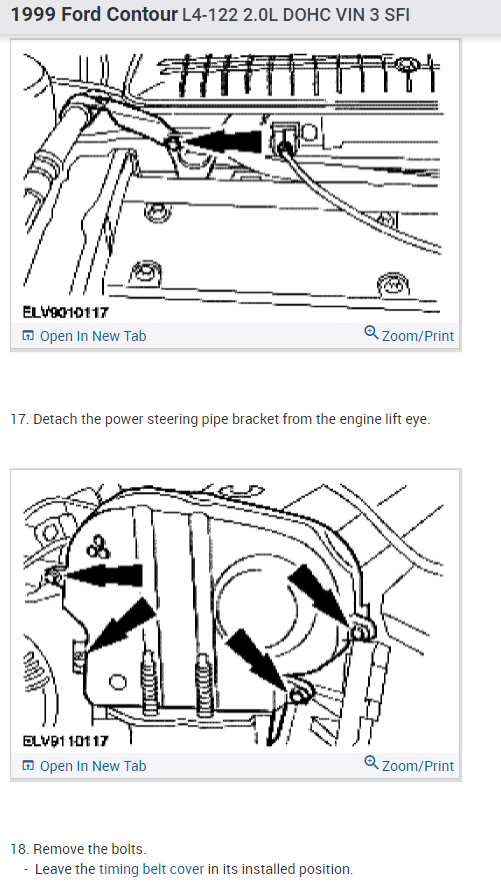 1999 Ford Contour L4-122 2.0L DOHC VIN 3 SFI

ELV9010117

Open In New Tab

Zoom/Print

17. Detach the power steering pipe bracket from the engine lift eye.

ELV9110117

Open In New Tab

Zoom/Print

18. Remove the bolts.
- Leave the timing belt cover in its installed position.