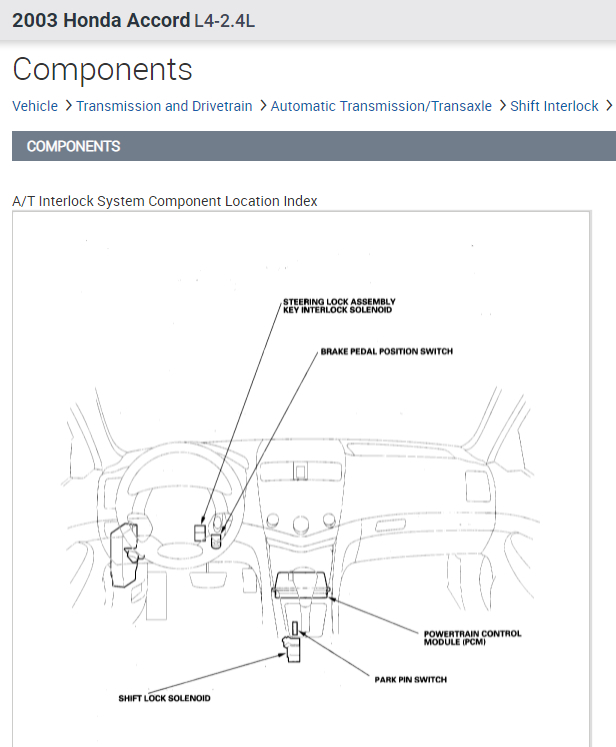 2003 Honda Accord L4-2.4L

Components

Vehicle > Transmission and Drivetrain > Automatic Transmission/Transaxle > Shift Interlock >

COMPONENTS

A/T Interlock System Component Location Index

STEERING LOCK ASSEMBLY
KEY INTERLOCK SOLENOID

BRAKE PEDAL POSITION SWITCH

POWERTRAIN CONTROL MODULE (PCM)

PARK PIN SWITCH

SHIFT LOCK SOLENOID