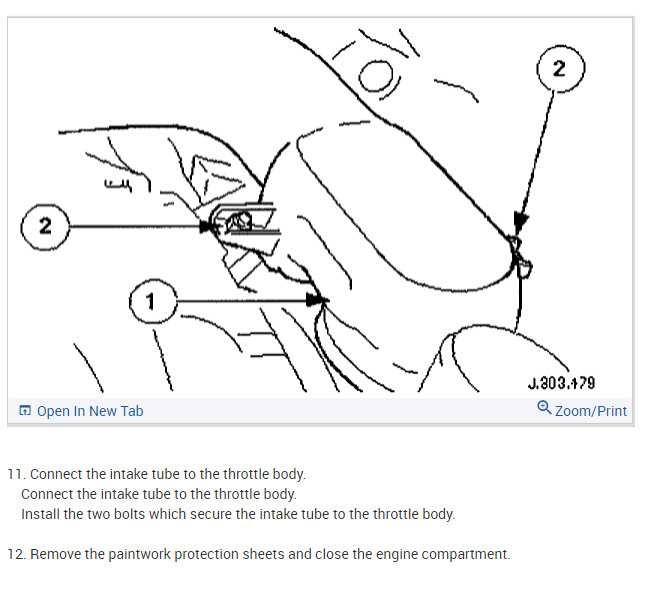 2

2

1

J.303.479

Open In New Tab

Zoom/Print

11. Connect the intake tube to the throttle body.
Connect the intake tube to the throttle body.
Install the two bolts which secure the intake tube to the throttle body.

12. Remove the paintwork protection sheets and close the engine compartment.