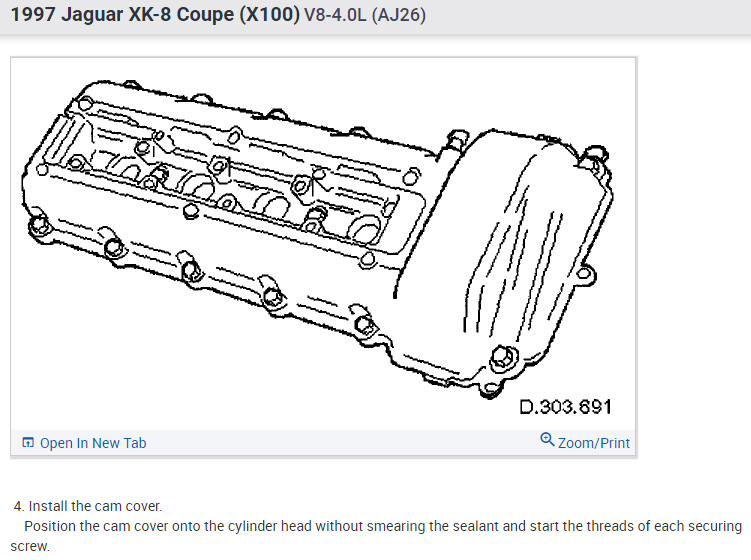 1997 Jaguar XK-8 Coupe (X100) V8-4.0L (AJ26)

D.303.691

Open In New Tab

Zoom/Print

4. Install the cam cover.

Position the cam cover onto the cylinder head without smearing the sealant and start the threads of each securing screw.