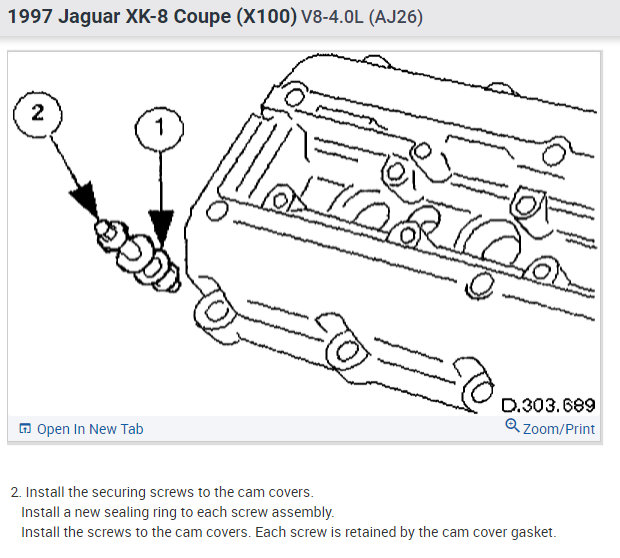 1997 Jaguar XK-8 Coupe (X100) V8-4.0L (AJ26)

2

1

D.303.689

Open In New Tab

Zoom/Print

2. Install the securing screws to the cam covers.
Install a new sealing ring to each screw assembly.
Install the screws to the cam covers. Each screw is retained by the cam cover gasket.