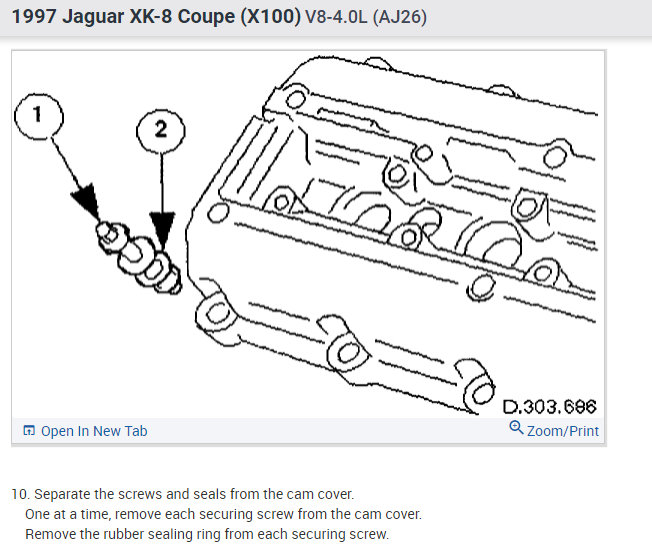 1997 Jaguar XK-8 Coupe (X100) V8-4.0L (AJ26)

1

2

D.303.686

Open In New Tab

Zoom/Print

10. Separate the screws and seals from the cam cover.
One at a time, remove each securing screw from the cam cover.
Remove the rubber sealing ring from each securing screw.