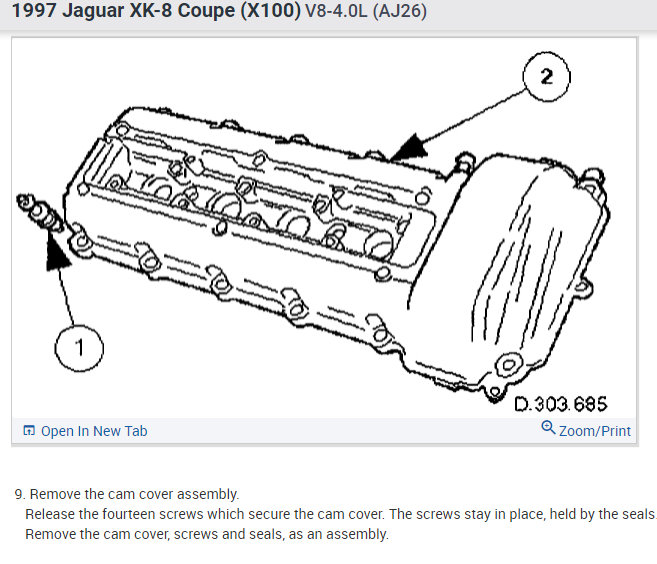 1997 Jaguar XK-8 Coupe (X100) V8-4.0L (AJ26)

2

1

D.303.685

Open In New Tab

Zoom/Print

9. Remove the cam cover assembly.
Release the fourteen screws which secure the cam cover. The screws stay in place, held by the seals.
Remove the cam cover, screws and seals, as an assembly.