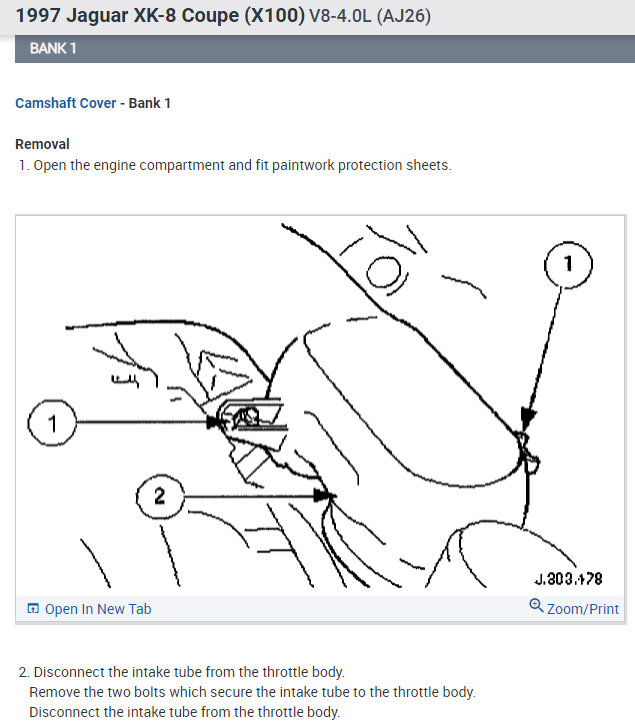 1997 Jaguar XK-8 Coupe (X100) V8-4.0L (AJ26)

BANK 1

Camshaft Cover - Bank 1

Removal

1. Open the engine compartment and fit paintwork protection sheets.

1

1

2

J.303.478

Open In New Tab

Zoom/Print

2. Disconnect the intake tube from the throttle body.
Remove the two bolts which secure the intake tube to the throttle body.
Disconnect the intake tube from the throttle body.