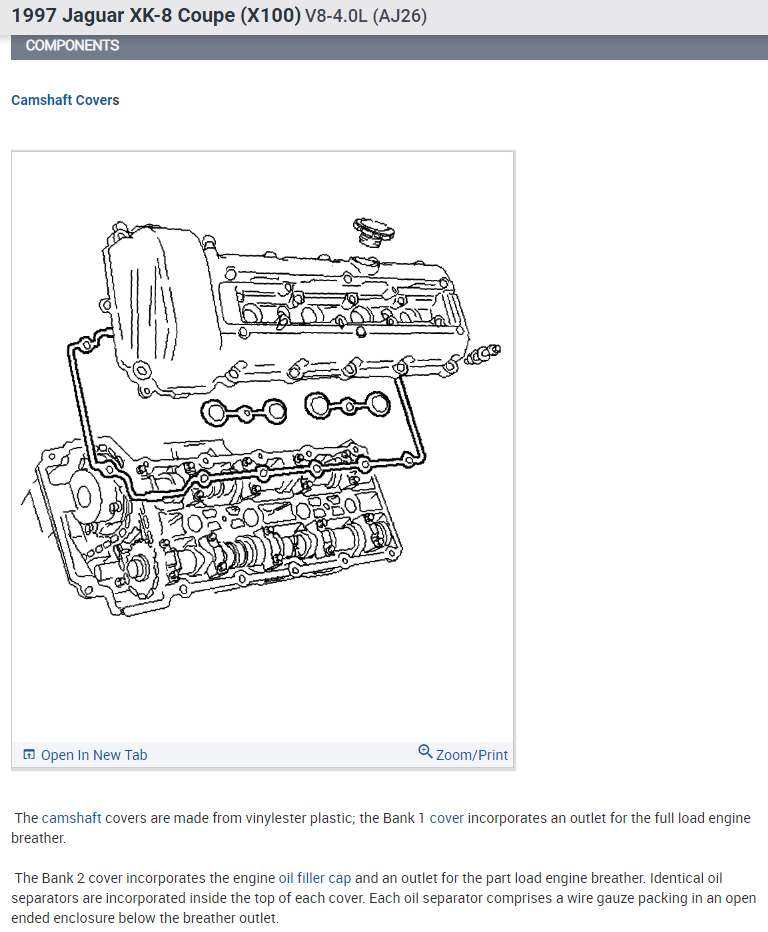 1997 Jaguar XK-8 Coupe (X100) V8-4.0L (AJ26)

COMPONENTS

Camshaft Covers

Open In New Tab

Zoom/Print

The camshaft covers are made from vinylester plastic; the Bank 1 cover incorporates an outlet for the full load engine breather.

The Bank 2 cover incorporates the engine oil filler cap and an outlet for the part load engine breather. Identical oil separators are incorporated inside the top of each cover. Each oil separator comprises a wire gauze packing in an open ended enclosure below the breather outlet.