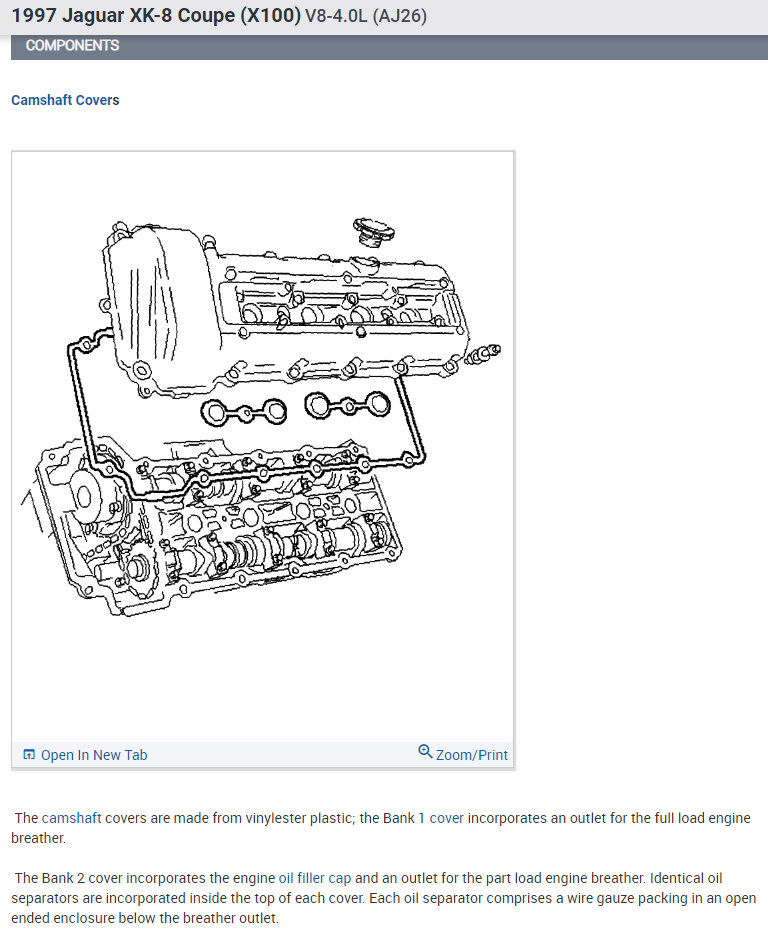 1997 Jaguar XK-8 Coupe (X100) V8-4.0L (AJ26)

COMPONENTS

Camshaft Covers

Open In New Tab

Zoom/Print

The camshaft covers are made from vinylester plastic; the Bank 1 cover incorporates an outlet for the full load engine breather.

The Bank 2 cover incorporates the engine oil filler cap and an outlet for the part load engine breather. Identical oil separators are incorporated inside the top of each cover. Each oil separator comprises a wire gauze packing in an open ended enclosure below the breather outlet.