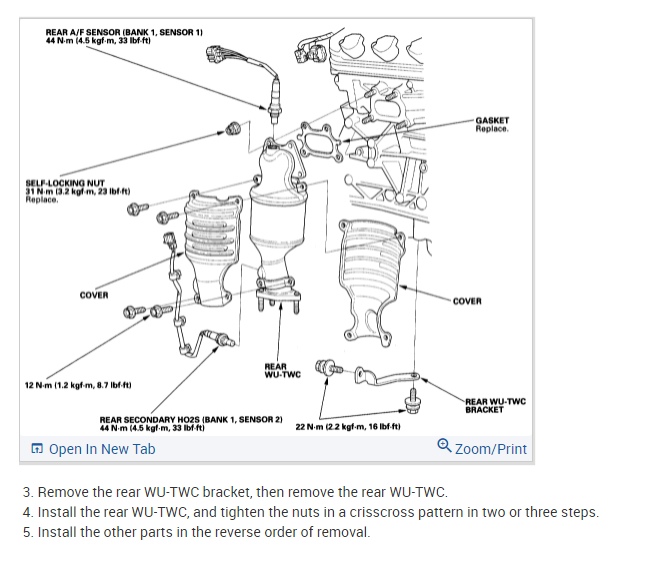 REAR A/F SENSOR (BANK 1, SENSOR 1)
44 N·m (4.5 kgf·m, 33 lbf·ft)

GASKET
Replace.

SELF-LOCKING NUT
31 N·m (3.2 kgf·m, 23 lbf·ft)
Replace.

COVER

COVER

REAR
WU-TWC

12 N·m (1.2 kgf·m, 8.7 lbf·ft)

REAR WU-TWC
BRACKET

REAR SECONDARY HO2S (BANK 1, SENSOR 2)
44 N·m (4.5 kgf·m, 33 lbf·ft)

22 N·m (2.2 kgf·m, 16 lbf·ft)

Open In New Tab

Zoom/Print

3. Remove the rear WU-TWC bracket, then remove the rear WU-TWC.
4. Install the rear WU-TWC, and tighten the nuts in a crisscross pattern in two or three steps.
5. Install the other parts in the reverse order of removal.