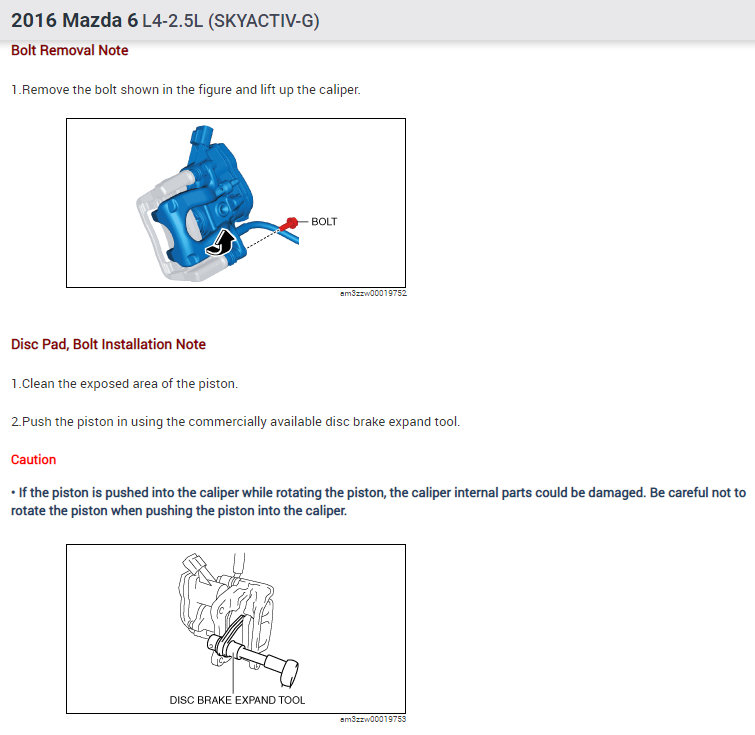 2016 Mazda 6 L4-2.5L (SKYACTIV-G)

Bolt Removal Note

1.Remove the bolt shown in the figure and lift up the caliper.

BOLT

am3zzw00019752

Disc Pad, Bolt Installation Note

1.Clean the exposed area of the piston.

2.Push the piston in using the commercially available disc brake expand tool.

Caution

• If the piston is pushed into the caliper while rotating the piston, the caliper internal parts could be damaged. Be careful not to rotate the piston when pushing the piston into the caliper.

DISC BRAKE EXPAND TOOL

am3zzw00019753