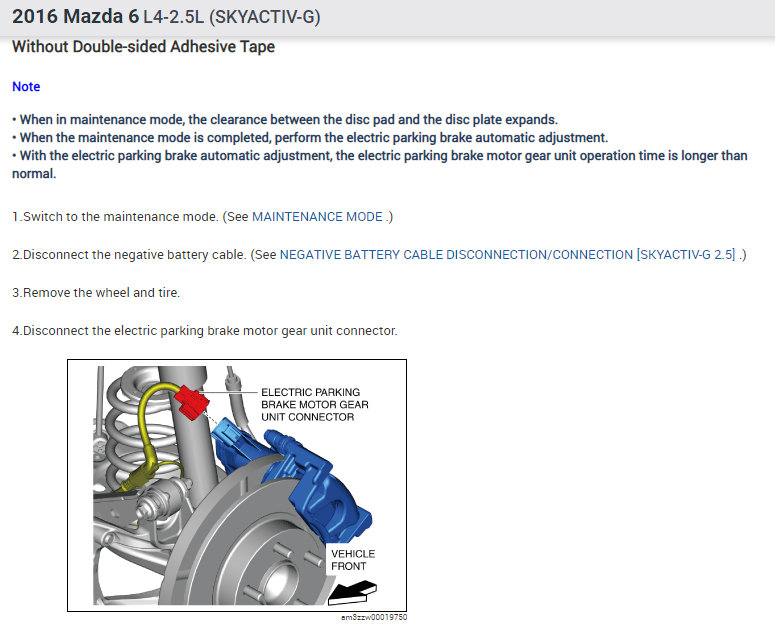 2016 Mazda 6 L4-2.5L (SKYACTIV-G)

Without Double-sided Adhesive Tape

Note

• When in maintenance mode, the clearance between the disc pad and the disc plate expands.
• When the maintenance mode is completed, perform the electric parking brake automatic adjustment.
• With the electric parking brake automatic adjustment, the electric parking brake motor gear unit operation time is longer than normal.

1.Switch to the maintenance mode. (See MAINTENANCE MODE .)

2.Disconnect the negative battery cable. (See NEGATIVE BATTERY CABLE DISCONNECTION/CONNECTION [SKYACTIV-G 2.5] .)

3.Remove the wheel and tire.

4.Disconnect the electric parking brake motor gear unit connector.

ELECTRIC PARKING BRAKE MOTOR GEAR UNIT CONNECTOR

VEHICLE FRONT

am3zzw00019750