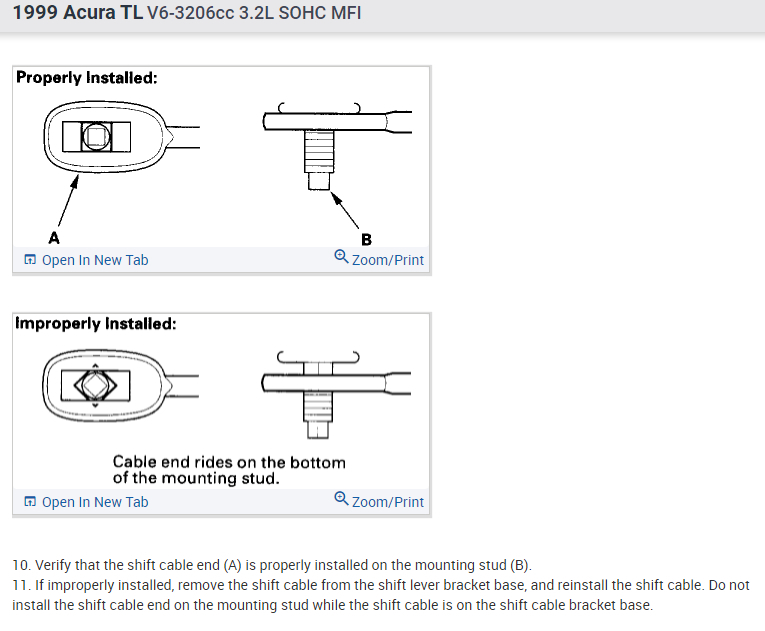 1999 Acura TL V6-3206cc 3.2L SOHC MFI

Properly Installed:

A

B

Open In New Tab

Zoom/Print

Improperly Installed:

Cable end rides on the bottom of the mounting stud.

Open In New Tab

Zoom/Print

10. Verify that the shift cable end (A) is properly installed on the mounting stud (B).
11. If improperly installed, remove the shift cable from the shift lever bracket base, and reinstall the shift cable. Do not install the shift cable end on the mounting stud while the shift cable is on the shift cable bracket base.