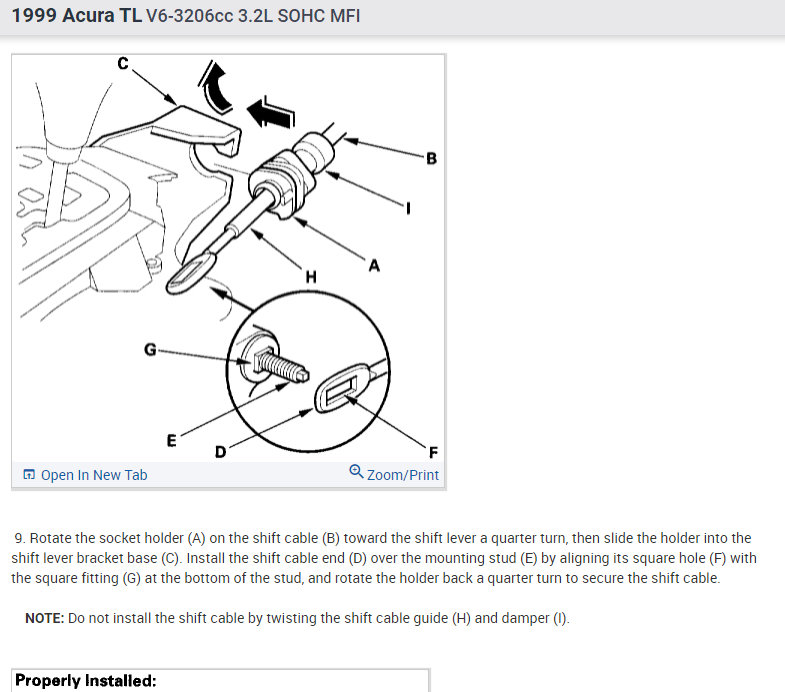 1999 Acura TL V6-3206cc 3.2L SOHC MFI

C
B
I
A
H
G
E
D
F

Open In New Tab
Zoom/Print

9. Rotate the socket holder (A) on the shift cable (B) toward the shift lever a quarter turn, then slide the holder into the shift lever bracket base (C). Install the shift cable end (D) over the mounting stud (E) by aligning its square hole (F) with the square fitting (G) at the bottom of the stud, and rotate the holder back a quarter turn to secure the shift cable.

NOTE: Do not install the shift cable by twisting the shift cable guide (H) and damper (I).

Properly Installed: