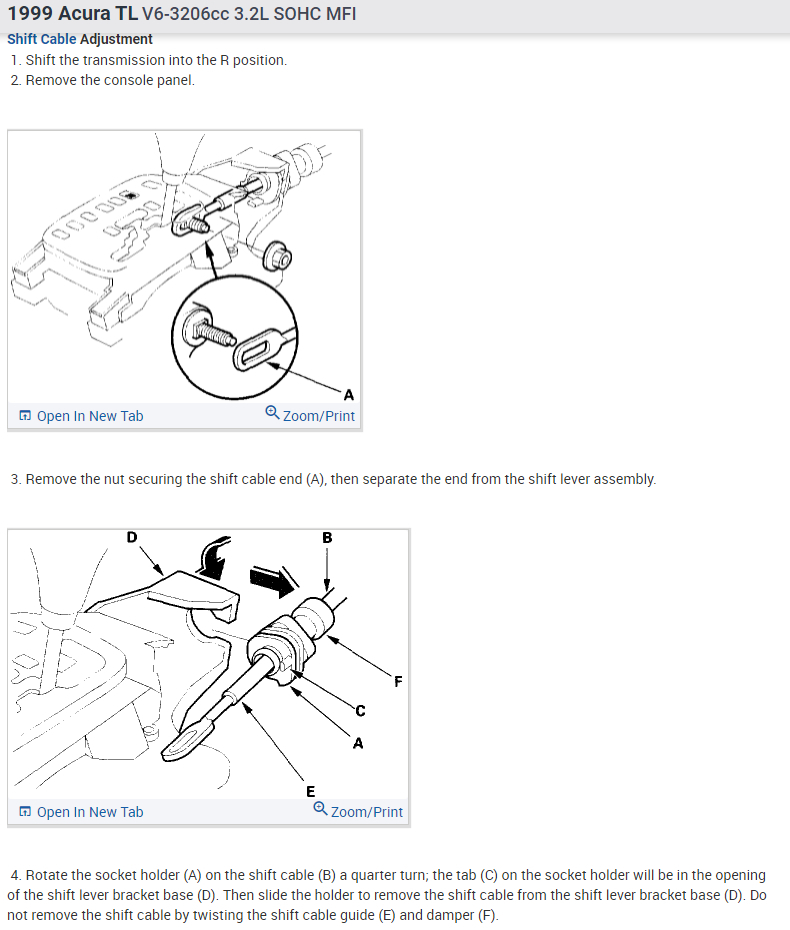 1999 Acura TL V6-3206cc 3.2L SOHC MFI

Shift Cable Adjustment

1. Shift the transmission into the R position.
2. Remove the console panel.

A

Open In New Tab
Zoom/Print

3. Remove the nut securing the shift cable end (A), then separate the end from the shift lever assembly.

D
B
F
C
A
E

Open In New Tab
Zoom/Print

4. Rotate the socket holder (A) on the shift cable (B) a quarter turn; the tab (C) on the socket holder will be in the opening of the shift lever bracket base (D). Then slide the holder to remove the shift cable from the shift lever bracket base (D). Do not remove the shift cable by twisting the shift cable guide (E) and damper (F).