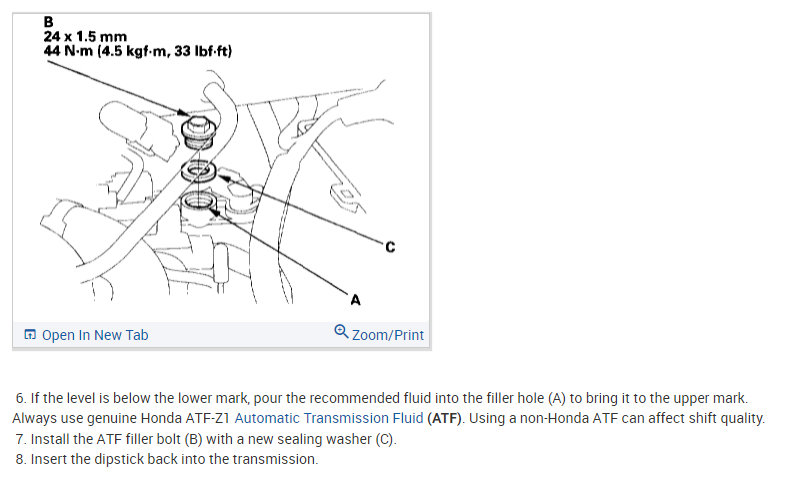 B
24 x 1.5 mm
44 N·m (4.5 kgf·m, 33 lbf·ft)

C

A

Open In New Tab

Zoom/Print

6. If the level is below the lower mark, pour the recommended fluid into the filler hole (A) to bring it to the upper mark. Always use genuine Honda ATF-Z1 Automatic Transmission Fluid (ATF). Using a non-Honda ATF can affect shift quality.

7. Install the ATF filler bolt (B) with a new sealing washer (C).

8. Insert the dipstick back into the transmission.