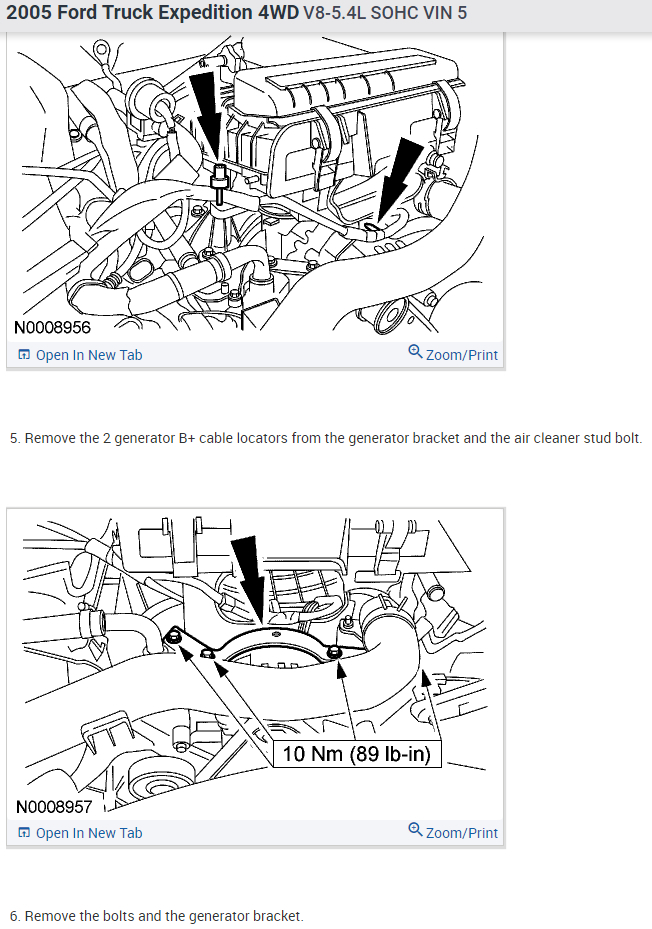 2005 Ford Truck Expedition 4WD V8-5.4L SOHC VIN 5

N0008956

Open In New Tab

Zoom/Print

5. Remove the 2 generator B+ cable locators from the generator bracket and the air cleaner stud bolt.

10 Nm (89 lb-in)

N0008957

Open In New Tab

Zoom/Print

6. Remove the bolts and the generator bracket.