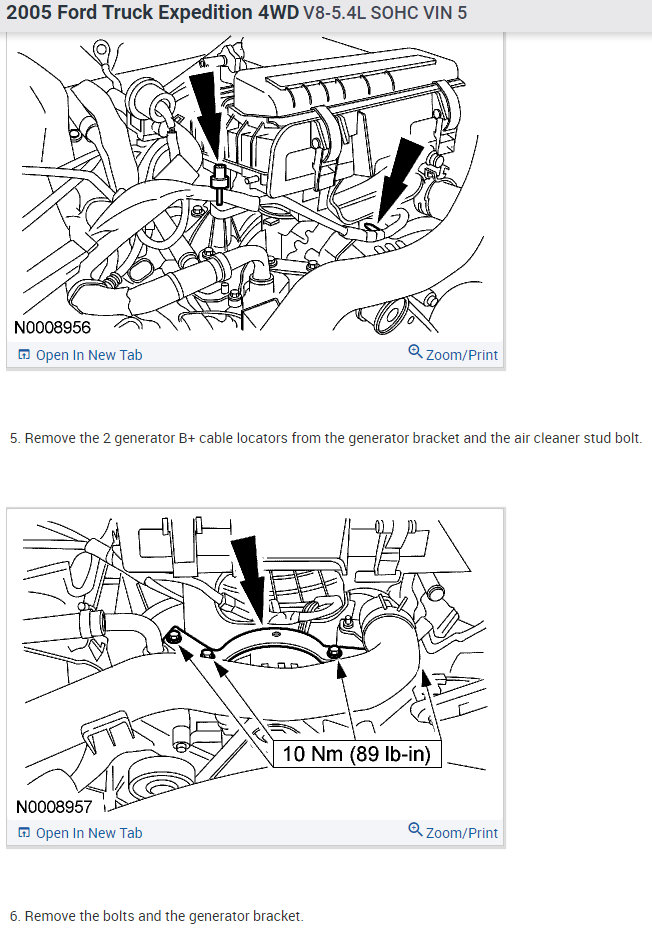 2005 Ford Truck Expedition 4WD V8-5.4L SOHC VIN 5

N0008956

Open In New Tab

Zoom/Print

5. Remove the 2 generator B+ cable locators from the generator bracket and the air cleaner stud bolt.

10 Nm (89 lb-in)

N0008957

Open In New Tab

Zoom/Print

6. Remove the bolts and the generator bracket.