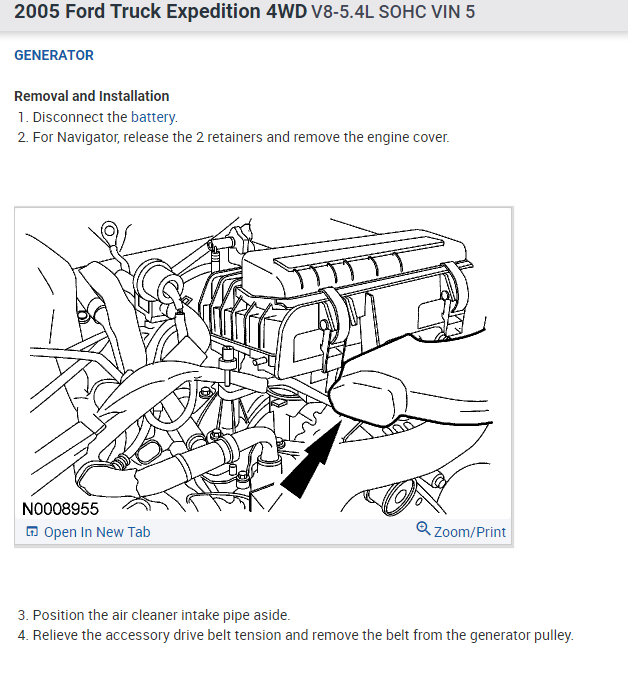 2005 Ford Truck Expedition 4WD V8-5.4L SOHC VIN 5

GENERATOR

Removal and Installation
1. Disconnect the battery.
2. For Navigator, release the 2 retainers and remove the engine cover.

N0008955

Open In New Tab

Zoom/Print

3. Position the air cleaner intake pipe aside.
4. Relieve the accessory drive belt tension and remove the belt from the generator pulley.