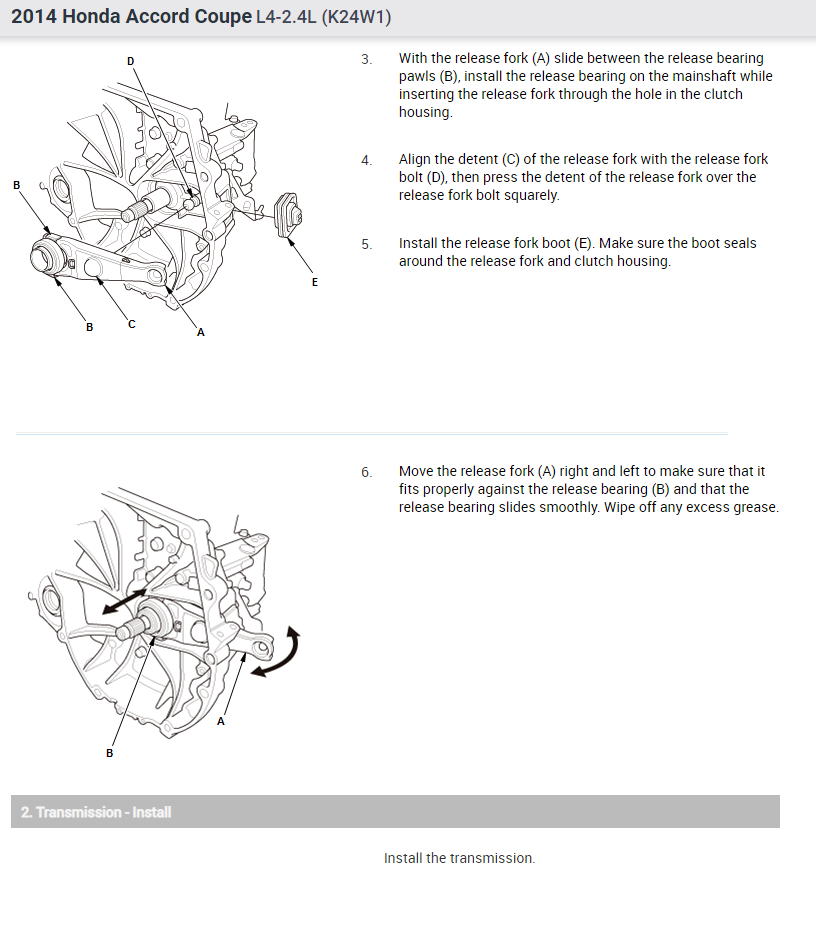 2014 Honda Accord Coupe L4-2.4L (K24W1)

D

B

E

B

C

A

3. With the release fork (A) slide between the release bearing pawls (B), install the release bearing on the mainshaft while inserting the release fork through the hole in the clutch housing.

4. Align the detent (C) of the release fork with the release fork bolt (D), then press the detent of the release fork over the release fork bolt squarely.

5. Install the release fork boot (E). Make sure the boot seals around the release fork and clutch housing.

A

B

6. Move the release fork (A) right and left to make sure that it fits properly against the release bearing (B) and that the release bearing slides smoothly. Wipe off any excess grease.

2. Transmission - Install

Install the transmission.