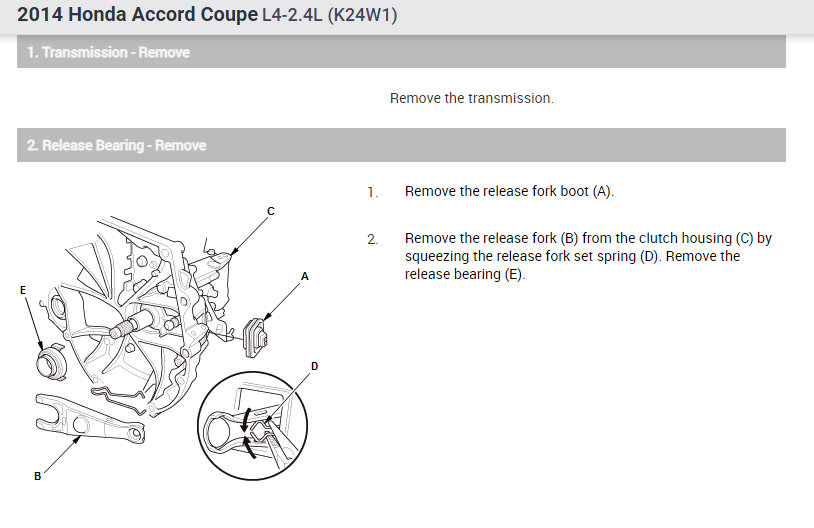 2014 Honda Accord Coupe L4-2.4L (K24W1)

1. Transmission - Remove

Remove the transmission.

2. Release Bearing - Remove

C
A
E
D
B

1. Remove the release fork boot (A).

2. Remove the release fork (B) from the clutch housing (C) by squeezing the release fork set spring (D). Remove the release bearing (E).