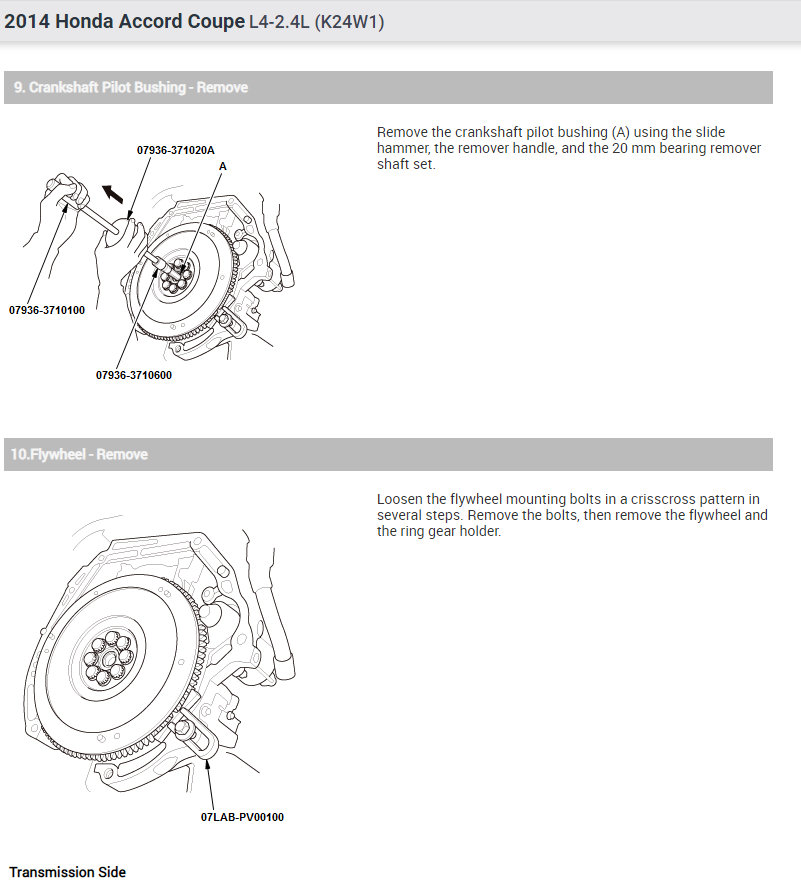 2014 Honda Accord Coupe L4-2.4L (K24W1)

9. Crankshaft Pilot Bushing - Remove

07936-371020A

A

07936-3710100

07936-3710600

Remove the crankshaft pilot bushing (A) using the slide hammer, the remover handle, and the 20 mm bearing remover shaft set.

10.Flywheel - Remove

07LAB-PV00100

Loosen the flywheel mounting bolts in a crisscross pattern in several steps. Remove the bolts, then remove the flywheel and the ring gear holder.

Transmission Side