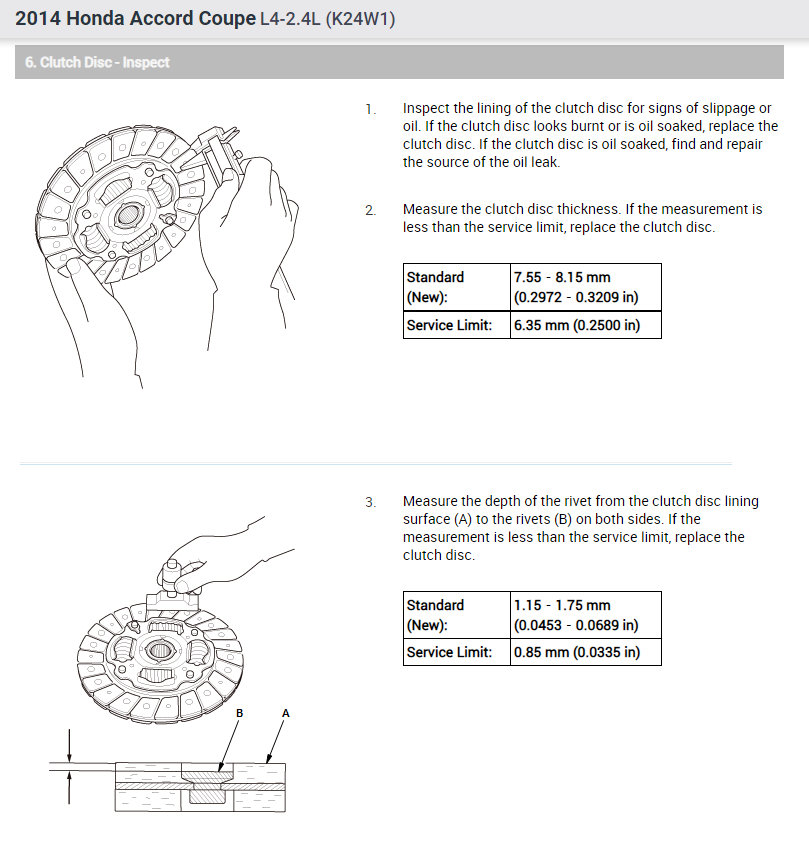 2014 Honda Accord Coupe L4-2.4L (K24W1)

6. Clutch Disc - Inspect

1. Inspect the lining of the clutch disc for signs of slippage or oil. If the clutch disc looks burnt or is oil soaked, replace the clutch disc. If the clutch disc is oil soaked, find and repair the source of the oil leak.

2. Measure the clutch disc thickness. If the measurement is less than the service limit, replace the clutch disc.

| Standard (New): | 7.55 - 8.15 mm (0.2972 - 0.3209 in) |
|---|---|
| Service Limit: | 6.35 mm (0.2500 in) |

3. Measure the depth of the rivet from the clutch disc lining surface (A) to the rivets (B) on both sides. If the measurement is less than the service limit, replace the clutch disc.

| Standard (New): | 1.15 - 1.75 mm (0.0453 - 0.0689 in) |
|---|---|
| Service Limit: | 0.85 mm (0.0335 in) |

B
A