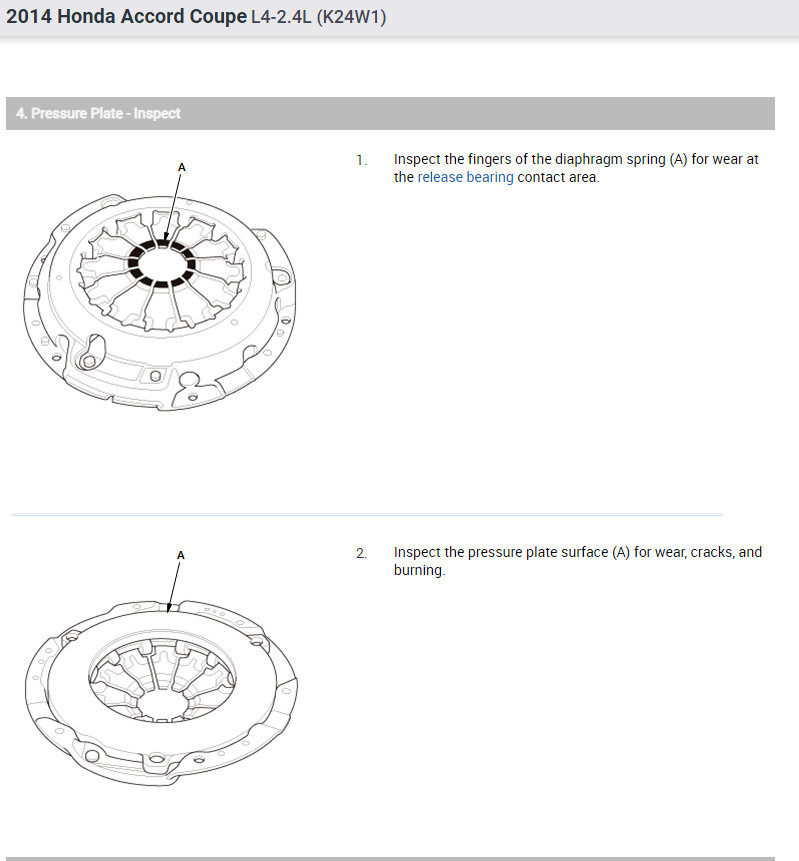 2014 Honda Accord Coupe L4-2.4L (K24W1)

4. Pressure Plate - Inspect

A

1. Inspect the fingers of the diaphragm spring (A) for wear at the release bearing contact area.

A

2. Inspect the pressure plate surface (A) for wear, cracks, and burning.