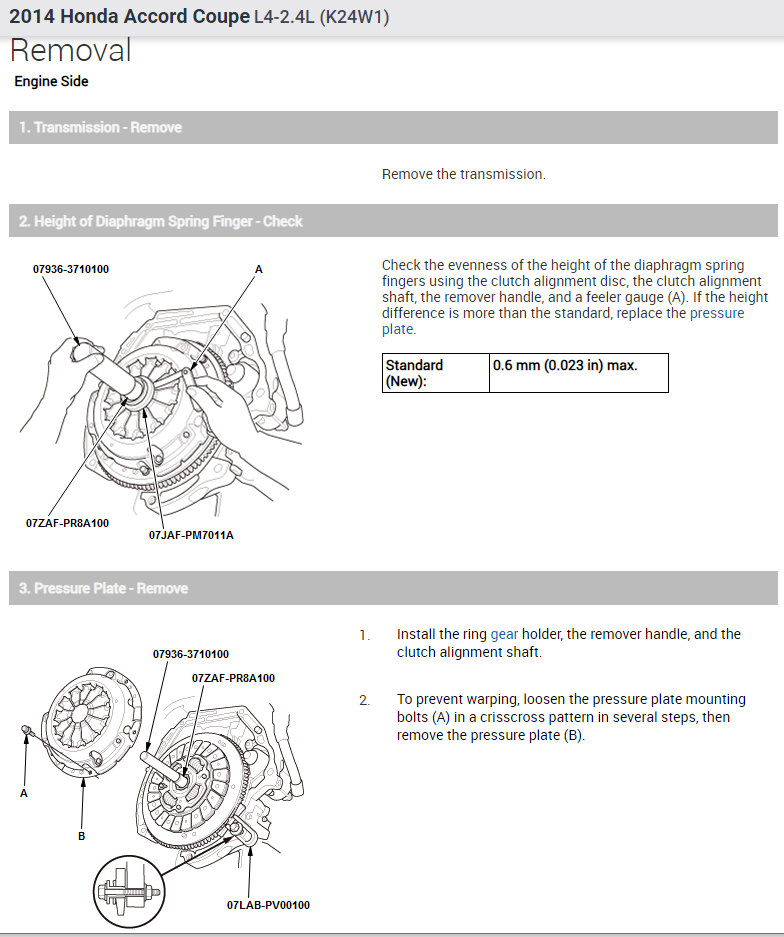 2014 Honda Accord Coupe L4-2.4L (K24W1)

Removal

Engine Side

1. Transmission - Remove

Remove the transmission.

2. Height of Diaphragm Spring Finger - Check

07936-3710100

A

07ZAF-PR8A100

07JAF-PM7011A

Check the evenness of the height of the diaphragm spring fingers using the clutch alignment disc, the clutch alignment shaft, the remover handle, and a feeler gauge (A). If the height difference is more than the standard, replace the pressure plate.

| Standard (New): | 0.6 mm (0.023 in) max. |
|---|---|

3. Pressure Plate - Remove

07936-3710100

07ZAF-PR8A100

A

B

07LAB-PV00100

1. Install the ring gear holder, the remover handle, and the clutch alignment shaft.

2. To prevent warping, loosen the pressure plate mounting bolts (A) in a crisscross pattern in several steps, then remove the pressure plate (B).