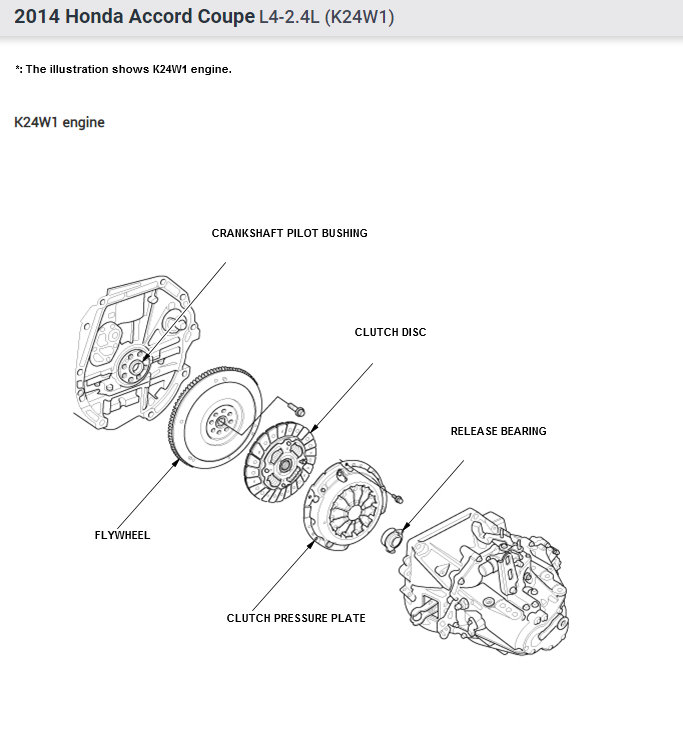 2014 Honda Accord Coupe L4-2.4L (K24W1)

*: The illustration shows K24W1 engine.

K24W1 engine

CRANKSHAFT PILOT BUSHING

CLUTCH DISC

RELEASE BEARING

FLYWHEEL

CLUTCH PRESSURE PLATE