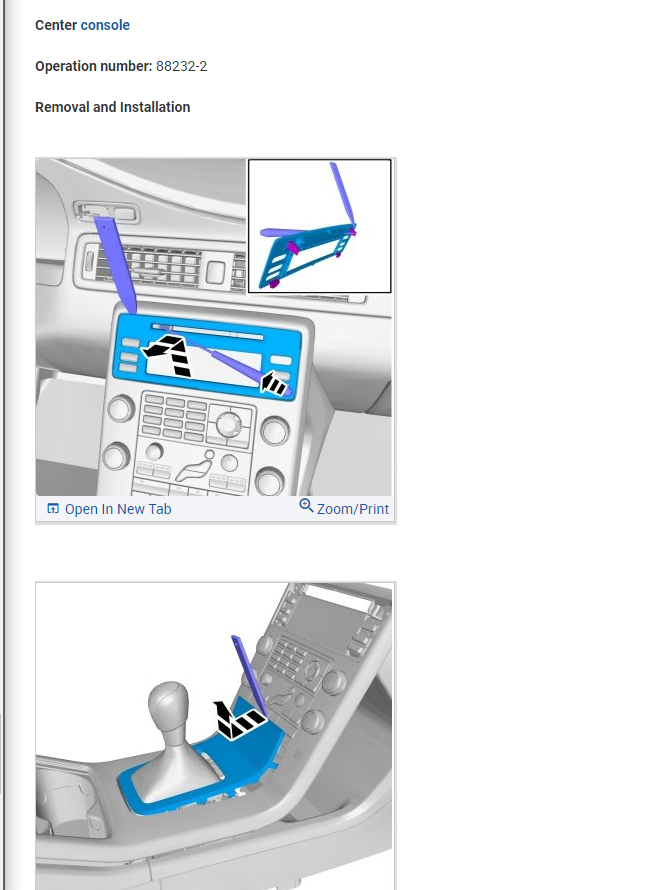 Center console

Operation number: 88232-2

Removal and Installation

Open In New Tab Zoom/Print