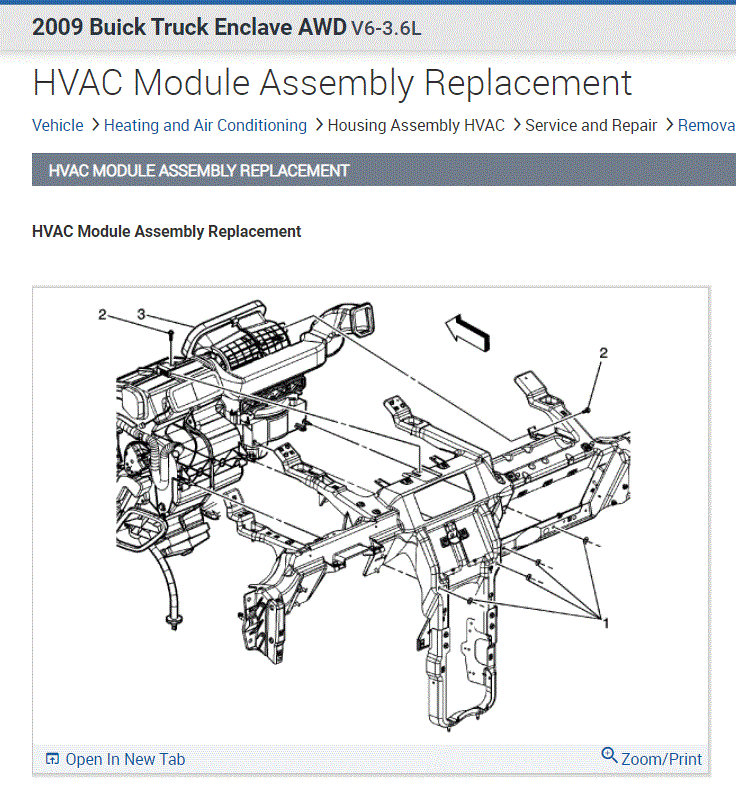 2009 Buick Truck Enclave AWD V6-3.6L

HVAC Module Assembly Replacement

Vehicle > Heating and Air Conditioning > Housing Assembly HVAC > Service and Repair > Remova

HVAC MODULE ASSEMBLY REPLACEMENT

HVAC Module Assembly Replacement

2
3
2
1

Open In New Tab
Zoom/Print