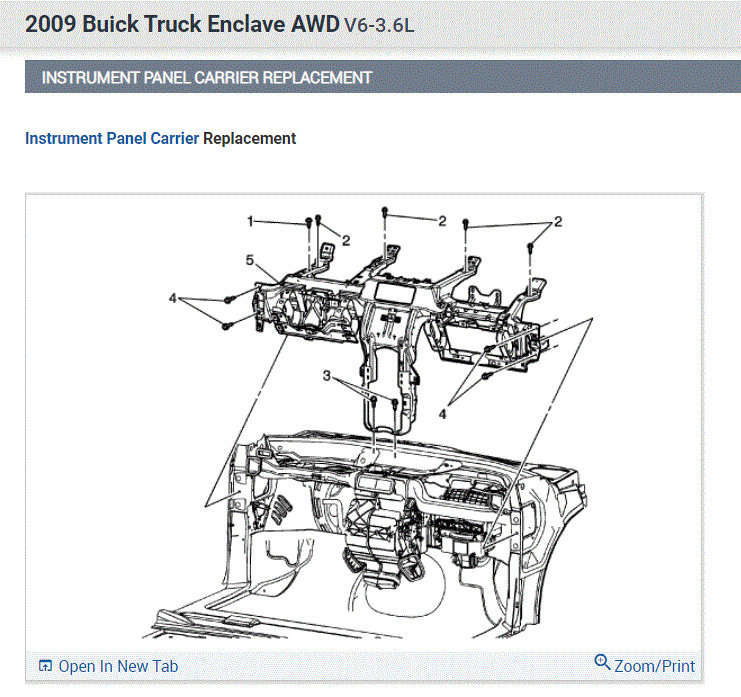 2009 Buick Truck Enclave AWD V6-3.6L

INSTRUMENT PANEL CARRIER REPLACEMENT

Instrument Panel Carrier Replacement

1
2
2
2
5
4
3
4

Open In New Tab
Zoom/Print