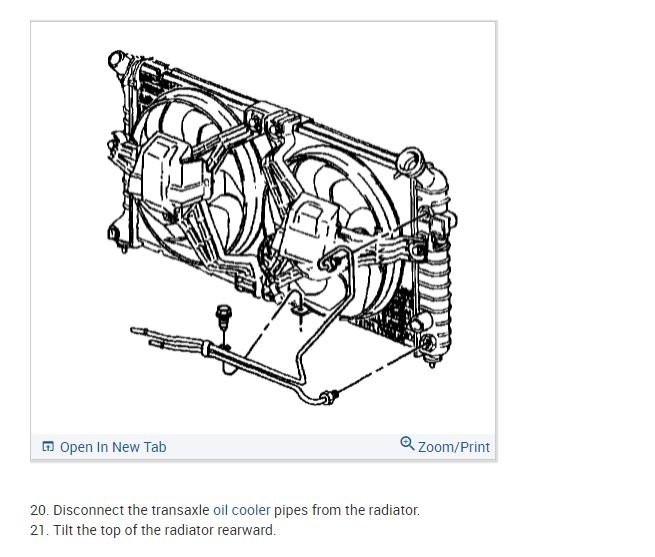 Open In New Tab

Zoom/Print

20. Disconnect the transaxle oil cooler pipes from the radiator.
21. Tilt the top of the radiator rearward.