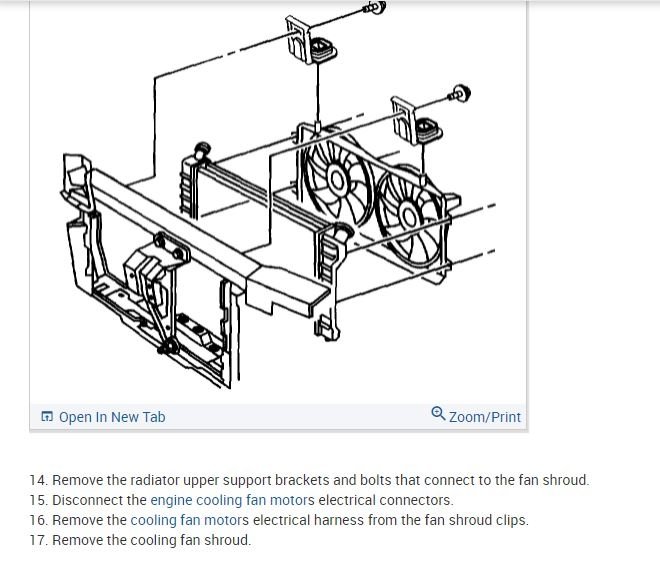 Open In New Tab

Zoom/Print

14. Remove the radiator upper support brackets and bolts that connect to the fan shroud.
15. Disconnect the engine cooling fan motors electrical connectors.
16. Remove the cooling fan motors electrical harness from the fan shroud clips.
17. Remove the cooling fan shroud.