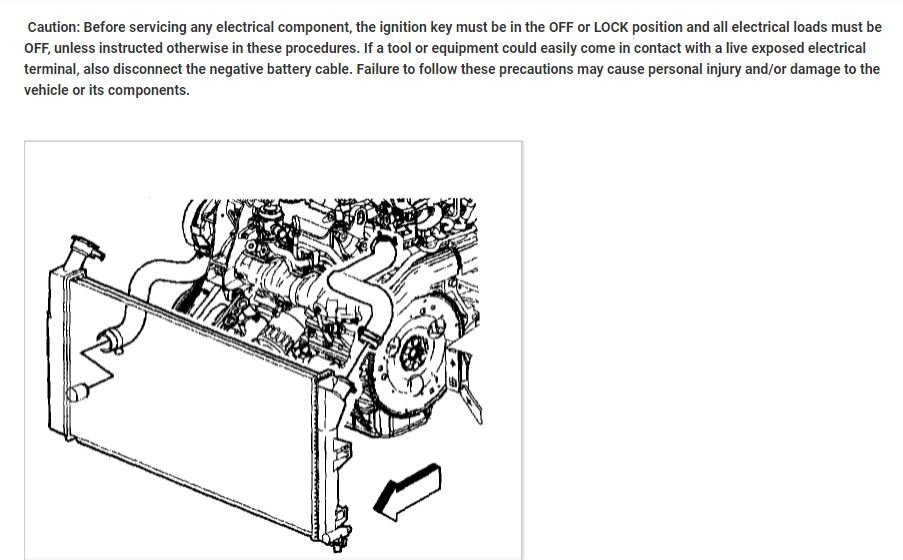 Caution: Before servicing any electrical component, the ignition key must be in the OFF or LOCK position and all electrical loads must be OFF, unless instructed otherwise in these procedures. If a tool or equipment could easily come in contact with a live exposed electrical terminal, also disconnect the negative battery cable. Failure to follow these precautions may cause personal injury and/or damage to the vehicle or its components.