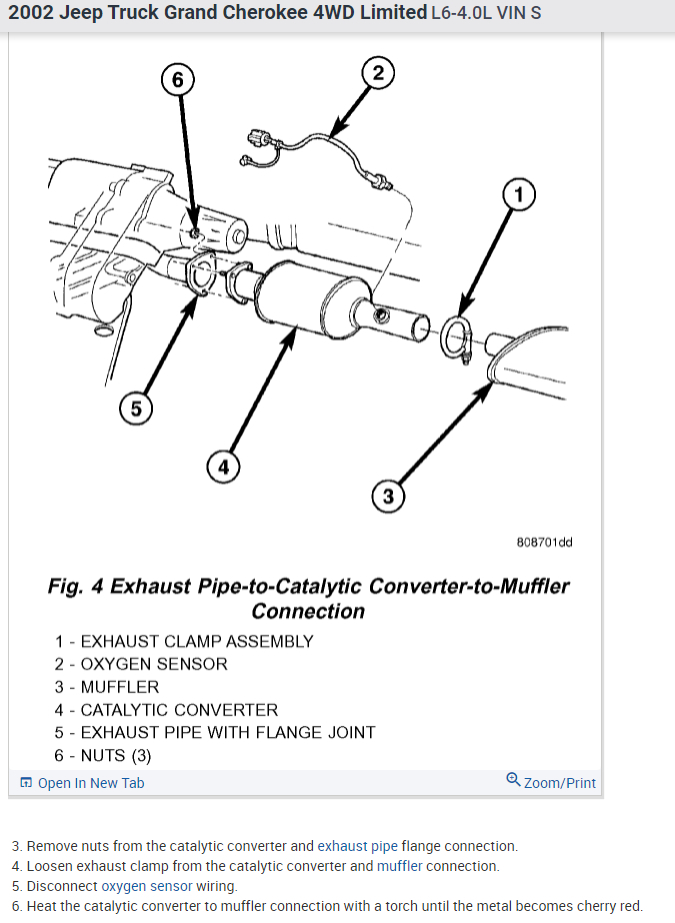 2002 Jeep Truck Grand Cherokee 4WD Limited L6-4.0L VIN S

6

2

1

5

4

3

808701dd

Fig. 4 Exhaust Pipe-to-Catalytic Converter-to-Muffler Connection

1 - EXHAUST CLAMP ASSEMBLY
2 - OXYGEN SENSOR
3 - MUFFLER
4 - CATALYTIC CONVERTER
5 - EXHAUST PIPE WITH FLANGE JOINT
6 - NUTS (3)

Open In New Tab

Zoom/Print

3. Remove nuts from the catalytic converter and exhaust pipe flange connection.
4. Loosen exhaust clamp from the catalytic converter and muffler connection.
5. Disconnect oxygen sensor wiring.
6. Heat the catalytic converter to muffler connection with a torch until the metal becomes cherry red.