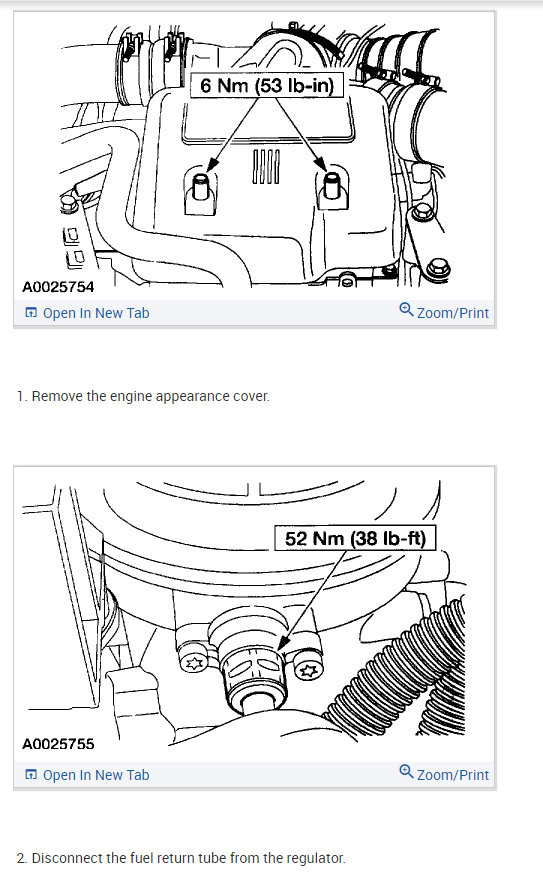 6 Nm (53 lb-in)

A0025754

Open In New Tab

Zoom/Print

1. Remove the engine appearance cover.

52 Nm (38 lb-ft)

A0025755

Open In New Tab

Zoom/Print

2. Disconnect the fuel return tube from the regulator.