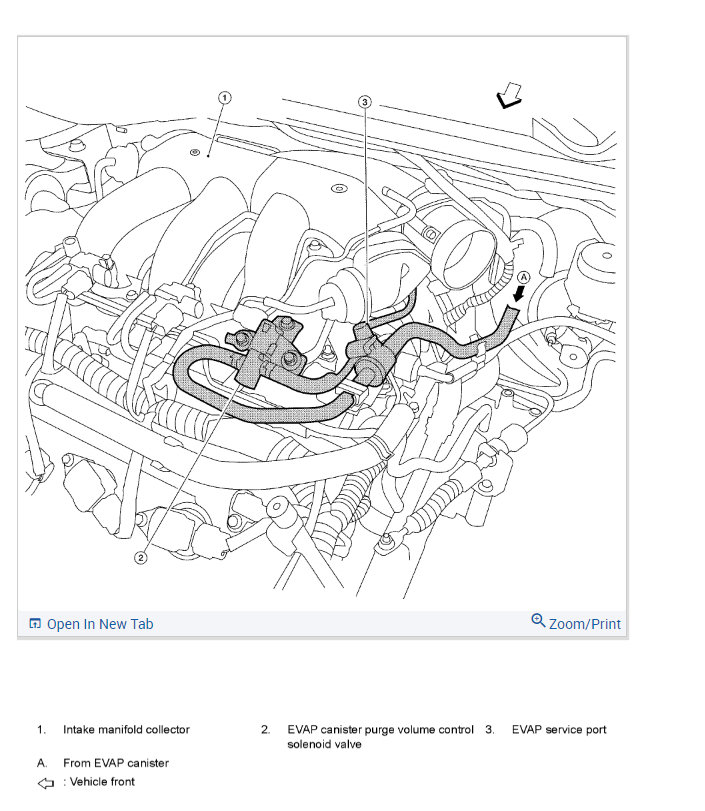 1

3

A

2

Open In New Tab

Zoom/Print

1. Intake manifold collector

2. EVAP canister purge volume control solenoid valve

3. EVAP service port

A. From EVAP canister

: Vehicle front