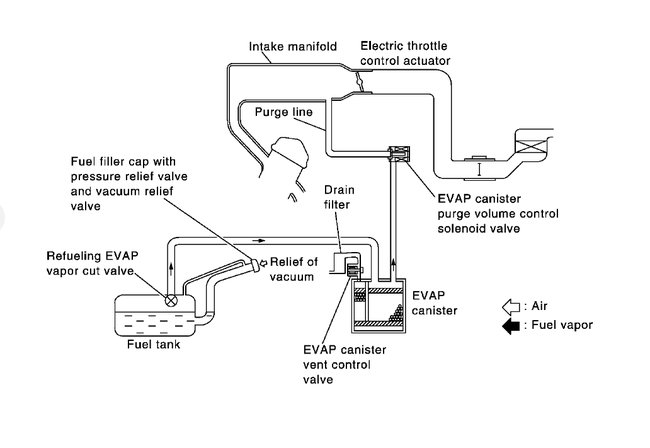 Intake manifold

Electric throttle control actuator

Purge line

Fuel filler cap with pressure relief valve and vacuum relief valve

Drain filter

EVAP canister purge volume control solenoid valve

Refueling EVAP vapor cut valve

Relief of vacuum

EVAP canister

: Air

: Fuel vapor

Fuel tank

EVAP canister vent control valve