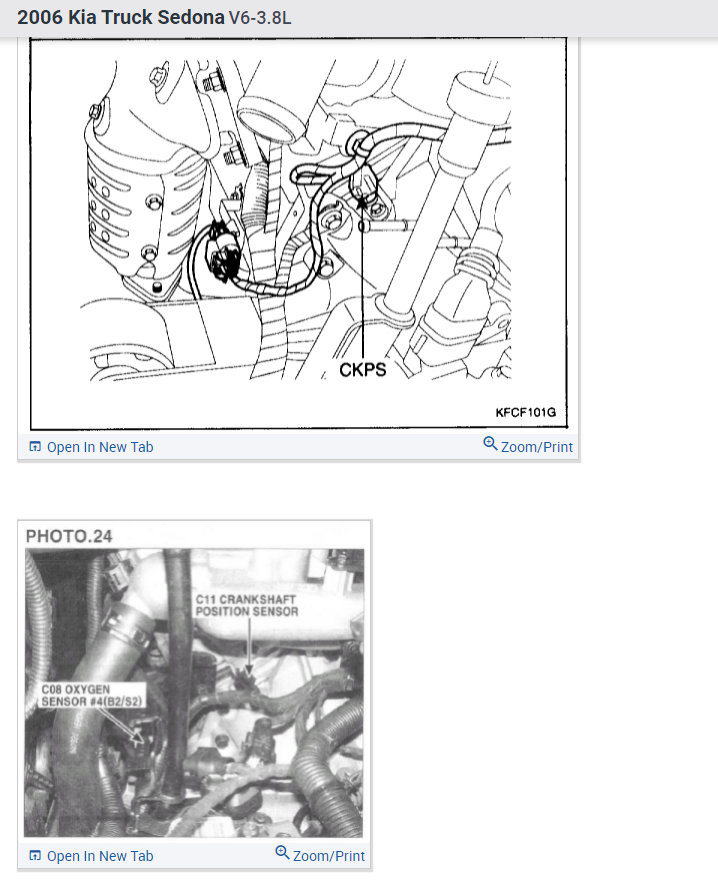 2006 Kia Truck Sedona V6-3.8L

CKPS

KFCF101G

Open In New Tab

Zoom/Print

PHOTO.24

C11 CRANKSHAFT POSITION SENSOR

C08 OXYGEN SENSOR #4(B2/S2)

Open In New Tab

Zoom/Print