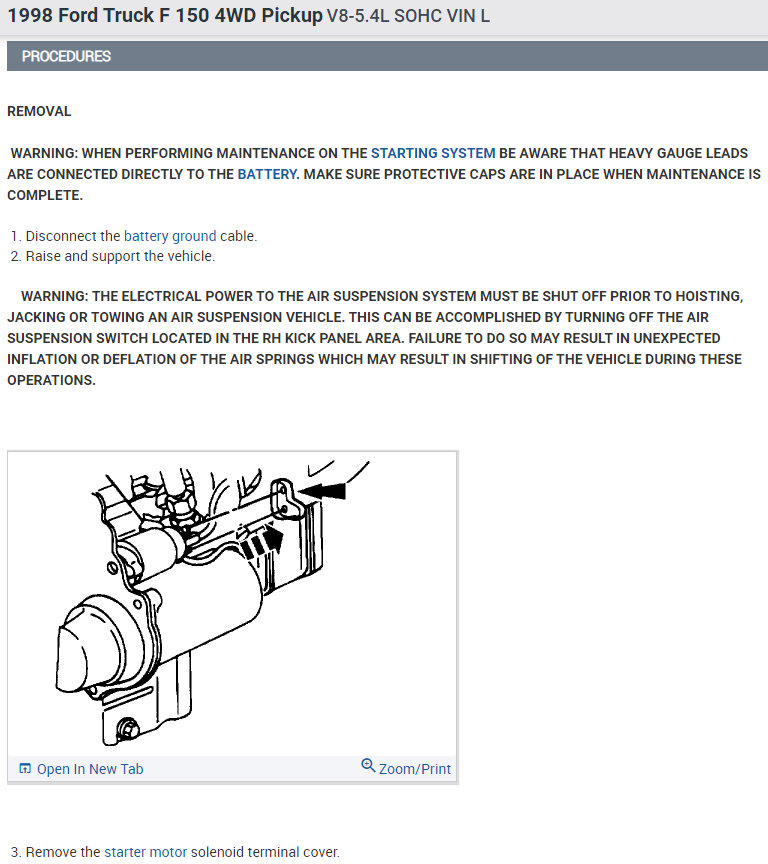 1998 Ford Truck F 150 4WD Pickup V8-5.4L SOHC VIN L

PROCEDURES

REMOVAL

WARNING: WHEN PERFORMING MAINTENANCE ON THE STARTING SYSTEM BE AWARE THAT HEAVY GAUGE LEADS ARE CONNECTED DIRECTLY TO THE BATTERY. MAKE SURE PROTECTIVE CAPS ARE IN PLACE WHEN MAINTENANCE IS COMPLETE.

1. Disconnect the battery ground cable.
2. Raise and support the vehicle.

WARNING: THE ELECTRICAL POWER TO THE AIR SUSPENSION SYSTEM MUST BE SHUT OFF PRIOR TO HOISTING, JACKING OR TOWING AN AIR SUSPENSION VEHICLE. THIS CAN BE ACCOMPLISHED BY TURNING OFF THE AIR SUSPENSION SWITCH LOCATED IN THE RH KICK PANEL AREA. FAILURE TO DO SO MAY RESULT IN UNEXPECTED INFLATION OR DEFLATION OF THE AIR SPRINGS WHICH MAY RESULT IN SHIFTING OF THE VEHICLE DURING THESE OPERATIONS.

Open In New Tab

Zoom/Print

3. Remove the starter motor solenoid terminal cover.