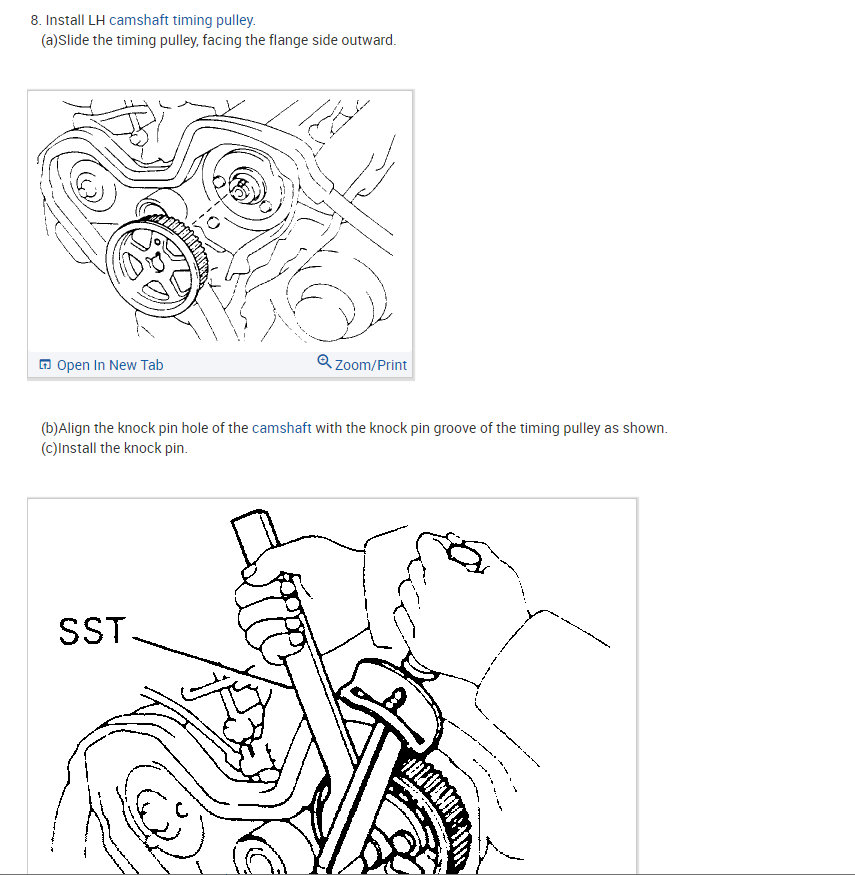 8. Install LH camshaft timing pulley.
(a)Slide the timing pulley, facing the flange side outward.

Open In New Tab
Zoom/Print

(b)Align the knock pin hole of the camshaft with the knock pin groove of the timing pulley as shown.
(c)Install the knock pin.

SST