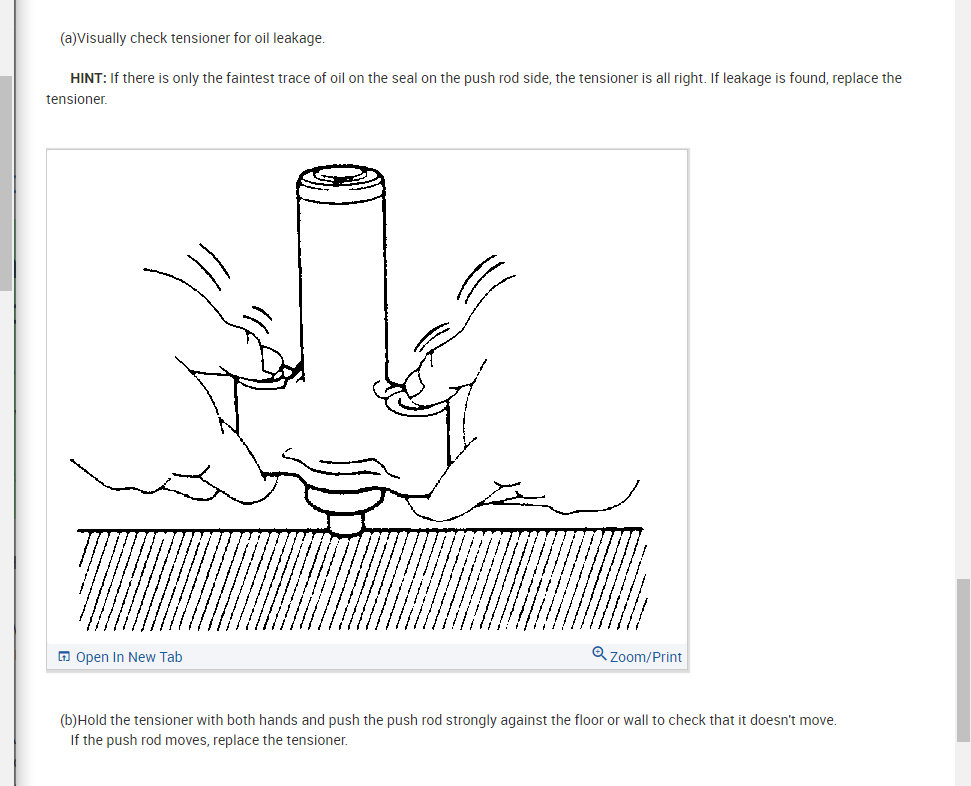 (a)Visually check tensioner for oil leakage.

HINT: If there is only the faintest trace of oil on the seal on the push rod side, the tensioner is all right. If leakage is found, replace the tensioner.

Open In New Tab

Zoom/Print

(b)Hold the tensioner with both hands and push the push rod strongly against the floor or wall to check that it doesn't move.
If the push rod moves, replace the tensioner.