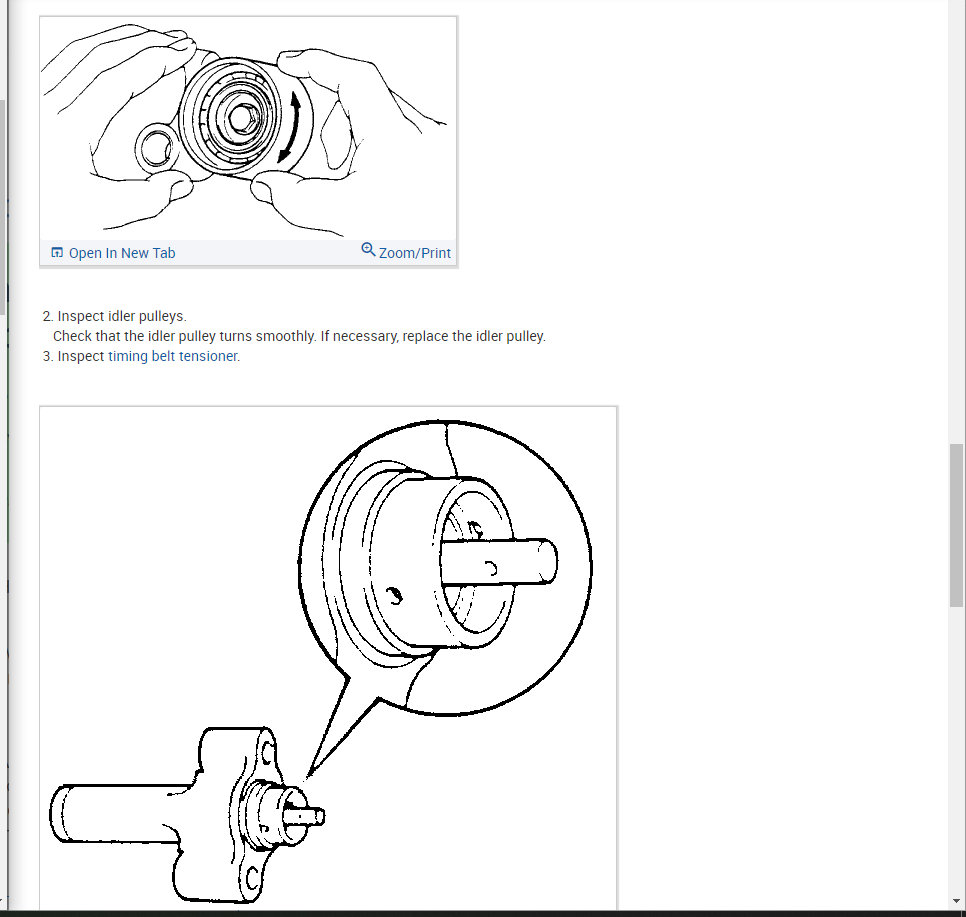 Open In New Tab

Zoom/Print

2. Inspect idler pulleys.
Check that the idler pulley turns smoothly. If necessary, replace the idler pulley.
3. Inspect timing belt tensioner.