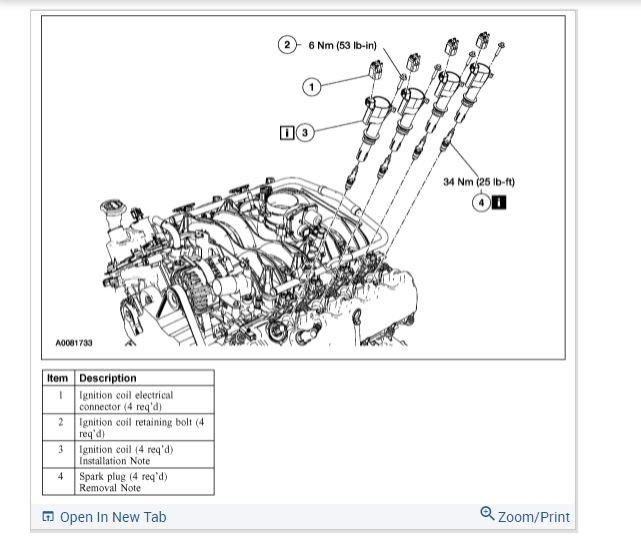 2 6 Nm (53 lb-in)

1

i 3

34 Nm (25 lb-ft)

4 i

A0081733

| Item | Description |
|---|---|
| 1 | Ignition coil electrical connector (4 req'd) |
| 2 | Ignition coil retaining bolt (4 req'd) |
| 3 | Ignition coil (4 req'd) Installation Note |
| 4 | Spark plug (4 req'd) Removal Note |

Open In New Tab

Zoom/Print