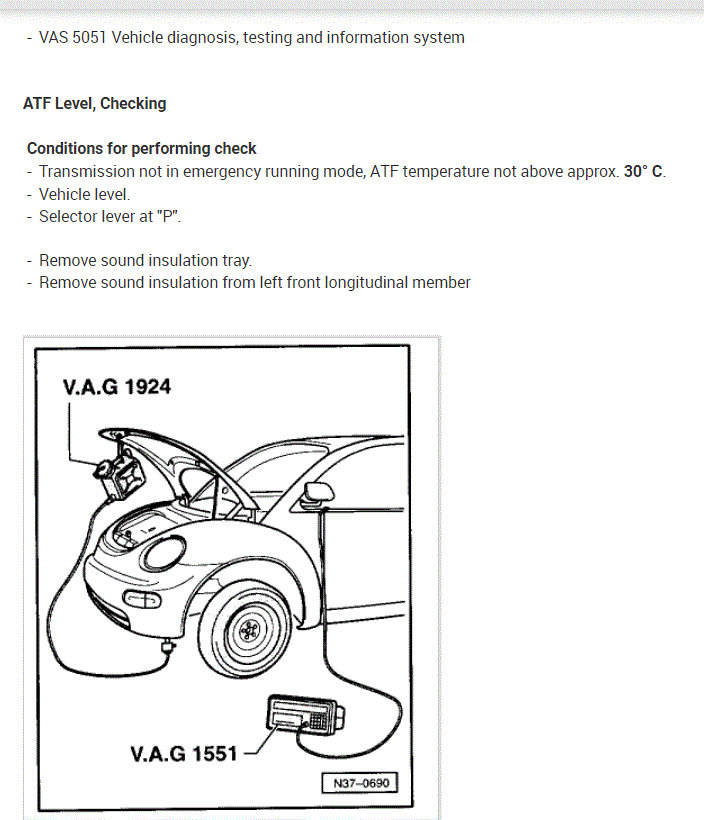 - VAS 5051 Vehicle diagnosis, testing and information system

ATF Level, Checking

Conditions for performing check
- Transmission not in emergency running mode, ATF temperature not above approx. 30° C.
- Vehicle level.
- Selector lever at "P".

- Remove sound insulation tray.
- Remove sound insulation from left front longitudinal member

V.A.G 1924

V.A.G 1551

N37–0690