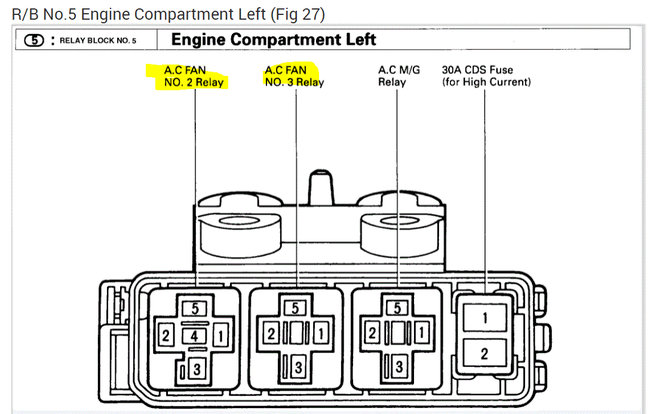 R/B No.5 Engine Compartment Left (Fig 27)

5 : RELAY BLOCK NO. 5

Engine Compartment Left

A.C FAN NO. 2 Relay

A.C FAN NO. 3 Relay

A.C M/G Relay

30A CDS Fuse (for High Current)

5
2 4 1
3

5
2 1
3

5
2 1
3

1
2