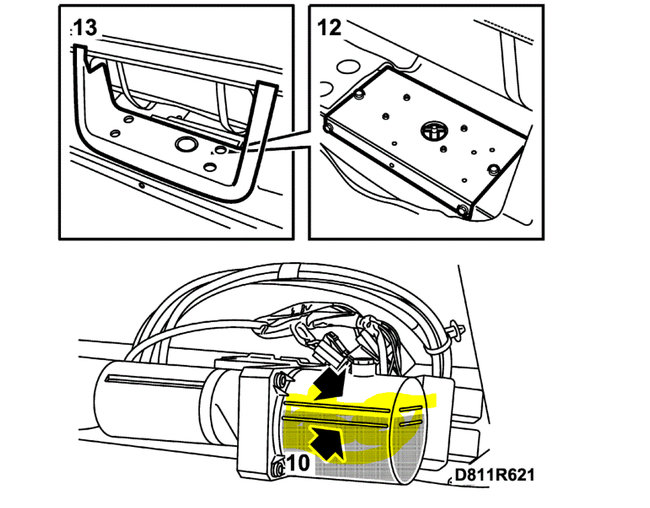 13

12

10

D811R621