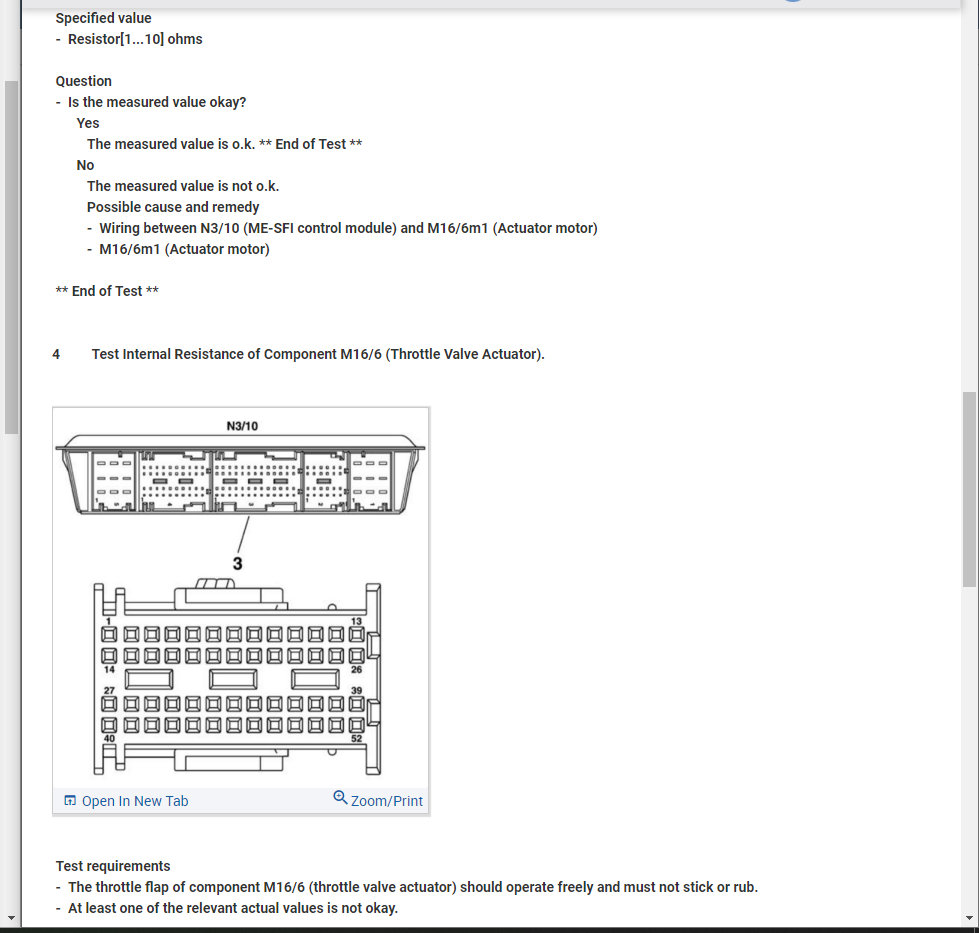 Specified value
- Resistor[1...10] ohms

Question
- Is the measured value okay?
Yes
The measured value is o.k. ** End of Test **
No
The measured value is not o.k.
Possible cause and remedy
- Wiring between N3/10 (ME-SFI control module) and M16/6m1 (Actuator motor)
- M16/6m1 (Actuator motor)

** End of Test **

4 Test Internal Resistance of Component M16/6 (Throttle Valve Actuator).

N3/10

3

1
13
14
26
27
39
40
52

Open In New Tab
Zoom/Print

Test requirements
- The throttle flap of component M16/6 (throttle valve actuator) should operate freely and must not stick or rub.
- At least one of the relevant actual values is not okay.